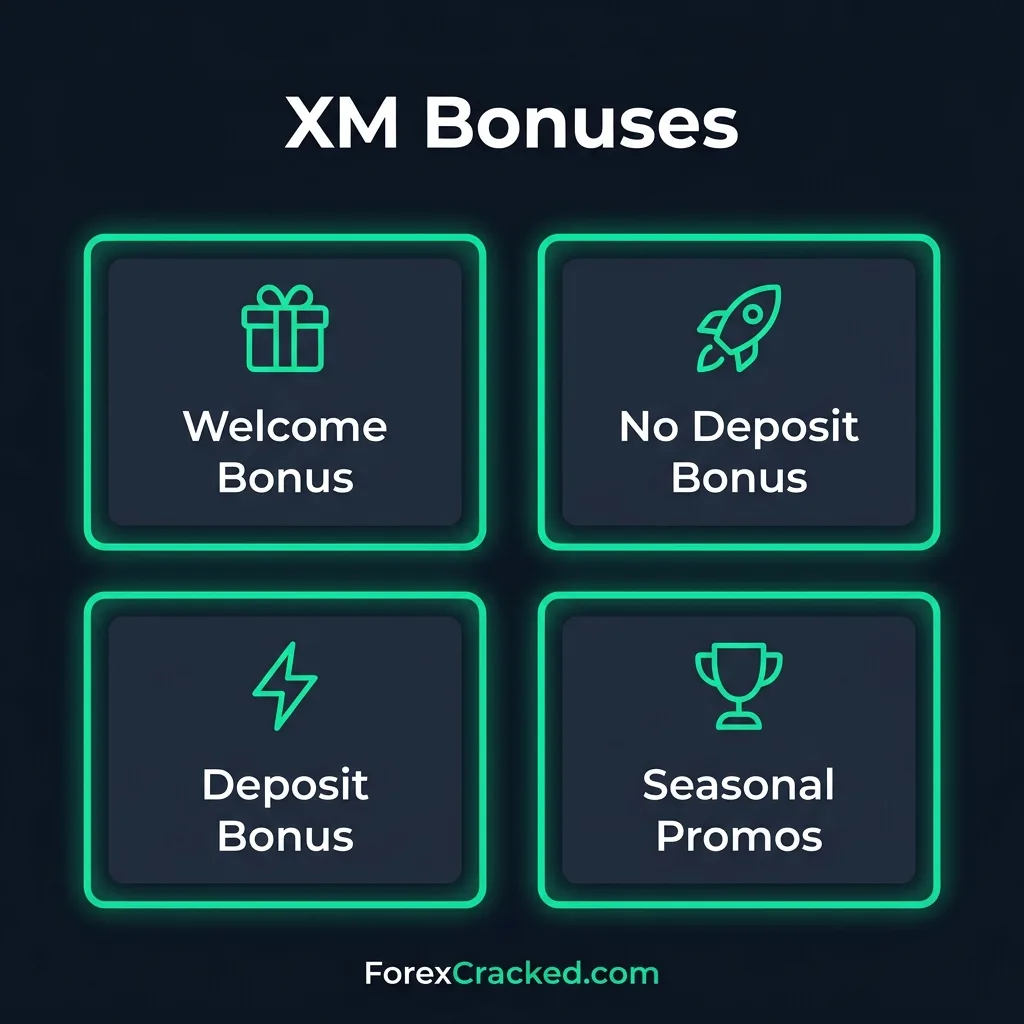 XM Bonuses

Welcome Bonus

No Deposit Bonus

Deposit Bonus

Seasonal Promos

ForexCracked.com